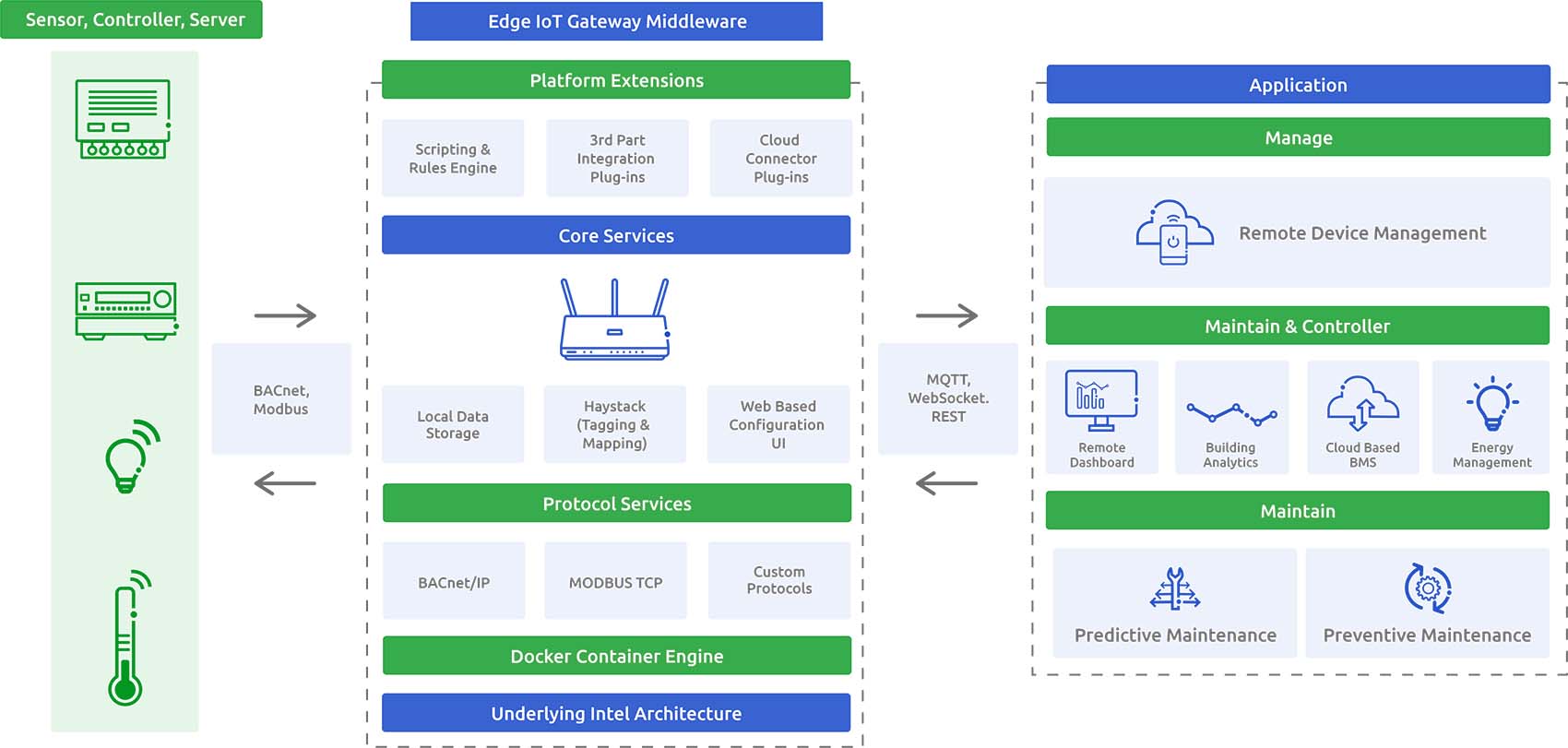 Sensor, Controller, Server

BACnet, Modbus

Edge IoT Gateway Middleware

Platform Extensions

Scripting & Rules Engine

3rd Part Integration Plug-ins

Cloud Connector Plug-ins

Core Services

Local Data Storage

Haystack (Tagging & Mapping)

Web Based Configuration UI

Protocol Services

BACnet/IP

MODBUS TCP

Custom Protocols

Docker Container Engine

Underlying Intel Architecture

MQTT, WebSocket. REST

Application

Manage

Remote Device Management

Maintain & Controller

Remote Dashboard

Building Analytics

Cloud Based BMS

Energy Management

Maintain

Predictive Maintenance

Preventive Maintenance