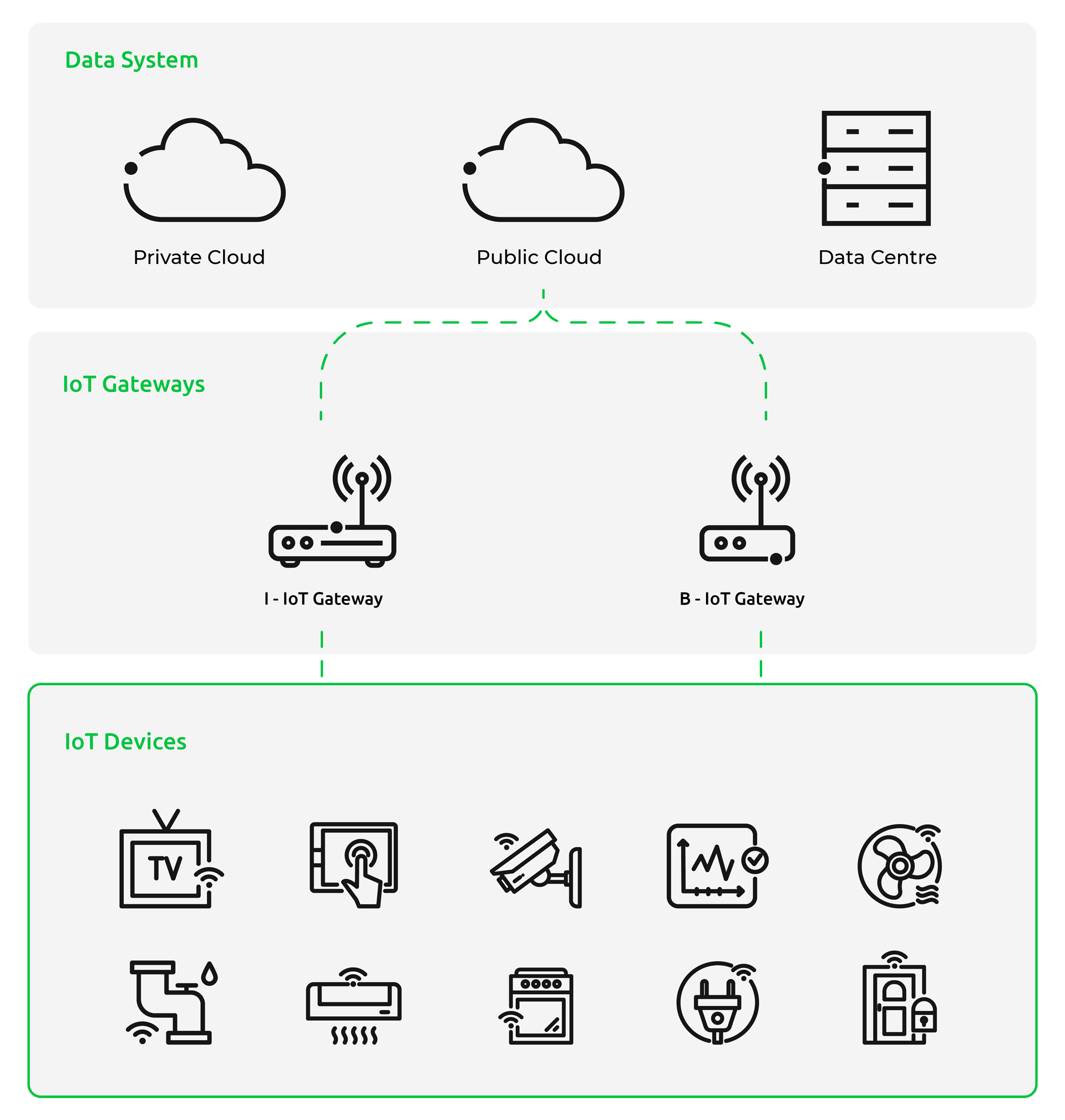 Data System

Private Cloud

Public Cloud

Data Centre

IoT Gateways

I - IoT Gateway

B - IoT Gateway

IoT Devices

TV