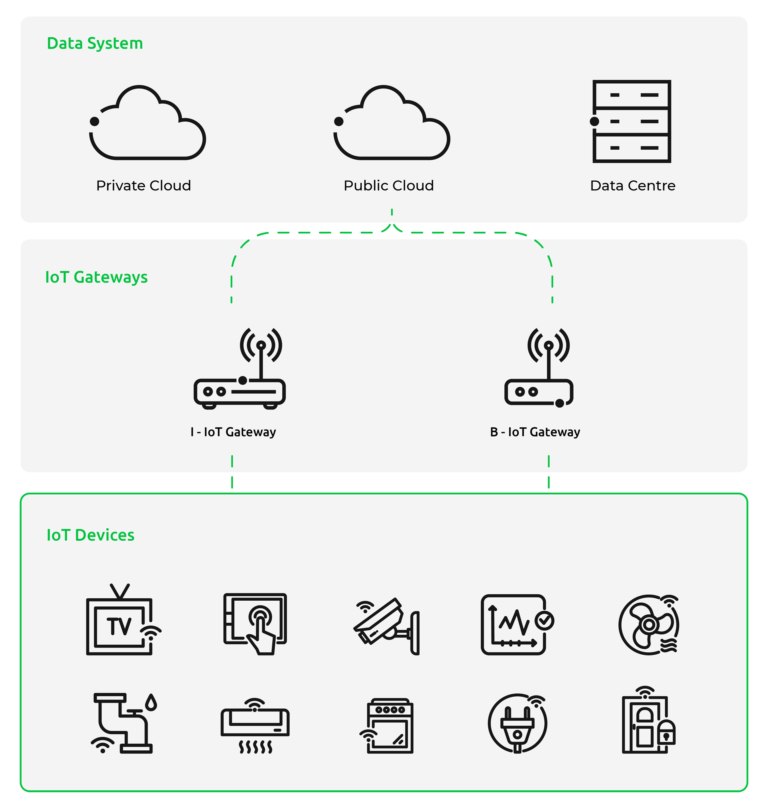 Data System

Private Cloud

Public Cloud

Data Centre

IoT Gateways

I - IoT Gateway

B - IoT Gateway

IoT Devices

TV